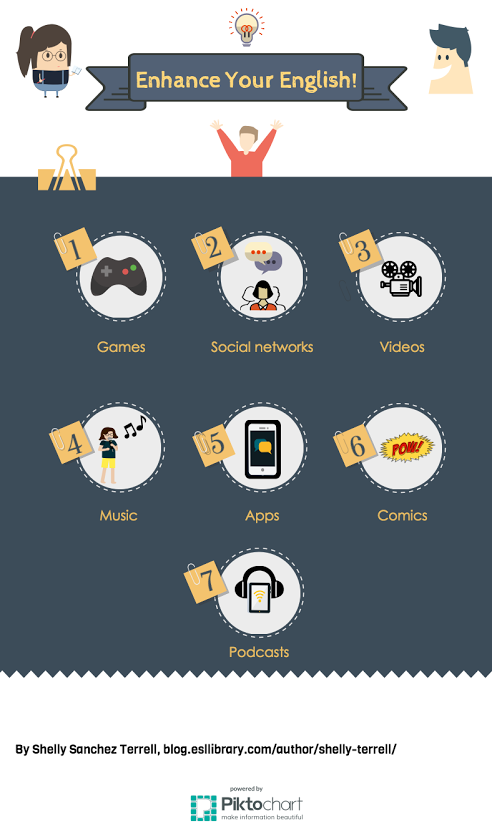 Enhance Your English!

1
Games

2
Social networks

3
Videos

4
Music

5
Apps

6
POW!
Comics

7
Podcasts

By Shelly Sanchez Terrell, blog.esllibrary.com/author/shelly-terrell/

powered by
Piktochart
make information beautiful